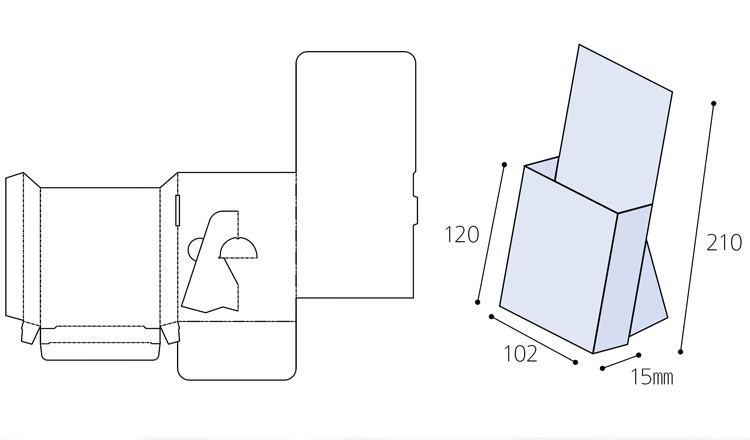 120

210

102

15mm