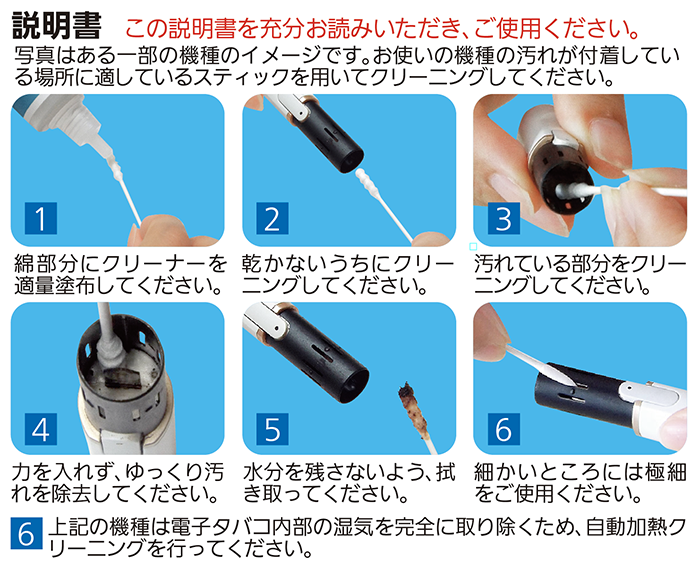 説明書　この説明書を充分お読みいただき、ご使用ください。

写真はある一部の機種のイメージです。お使いの機種の汚れが付着している場所に適しているスティックを用いてクリーニングしてください。

1

綿部分にクリーナーを適量塗布してください。

2

乾かないうちにクリーニングしてください。

3

汚れている部分をクリーニングしてください。

4

力を入れず、ゆっくり汚れを除去してください。

5

水分を残さないよう、拭き取ってください。

6

細かいところには極細をご使用ください。

6　上記の機種は電子タバコ内部の湿気を完全に取り除くため、自動加熱クリーニングを行ってください。